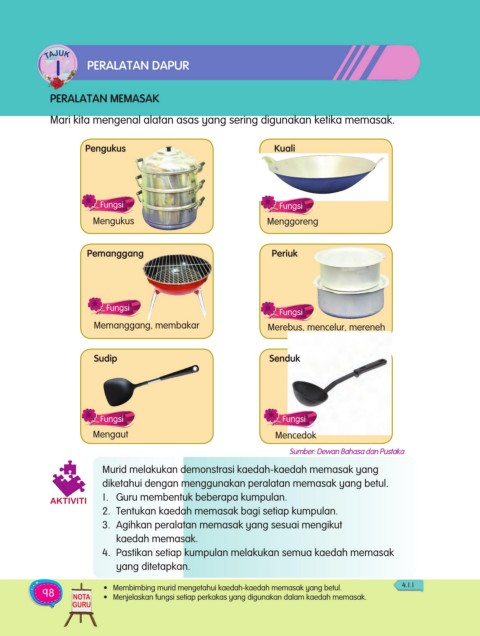 TAJUK
1

PERALATAN DAPUR

PERALATAN MEMASAK

Mari kita mengenal alatan asas yang sering digunakan ketika memasak.

Pengukus
Fungsi
Mengukus

Kuali
Fungsi
Menggoreng

Pemanggang
Fungsi
Memanggang, membakar

Periuk
Fungsi
Merebus, mencelur, mereneh

Sudip
Fungsi
Mengaut

Senduk
Fungsi
Mencedok

Sumber: Dewan Bahasa dan Pustaka

AKTIVITI

Murid melakukan demonstrasi kaedah-kaedah memasak yang diketahui dengan menggunakan peralatan memasak yang betul.
1. Guru membentuk beberapa kumpulan.
2. Tentukan kaedah memasak bagi setiap kumpulan.
3. Agihkan peralatan memasak yang sesuai mengikut kaedah memasak.
4. Pastikan setiap kumpulan melakukan semua kaedah memasak yang ditetapkan.

98

NOTA GURU

• Membimbing murid mengetahui kaedah-kaedah memasak yang betul.
• Menjelaskan fungsi setiap perkakas yang digunakan dalam kaedah memasak.

4.1.1