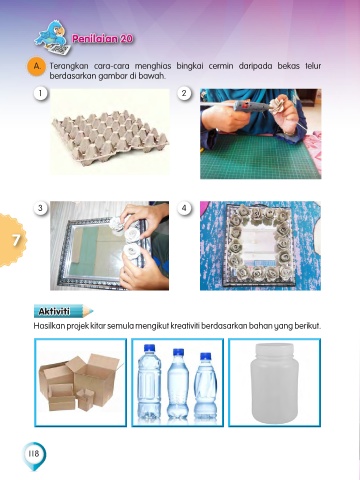 Penilaian 20

A. Terangkan cara-cara menghias bingkai cermin daripada bekas telur berdasarkan gambar di bawah.

1

2

3

4

7

Aktiviti

Hasilkan projek kitar semula mengikut kreativiti berdasarkan bahan yang berikut.

118