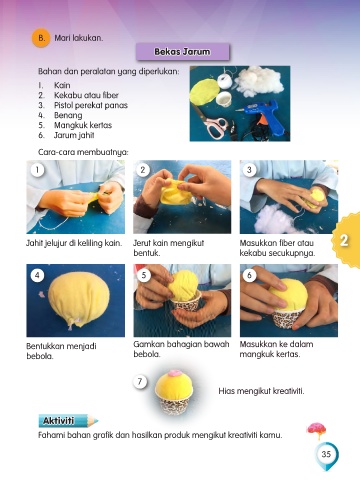 B. Mari lakukan.

Bekas Jarum

Bahan dan peralatan yang diperlukan:
1. Kain
2. Kekabu atau fiber
3. Pistol perekat panas
4. Benang
5. Mangkuk kertas
6. Jarum jahit

Cara-cara membuatnya:

1
Jahit jelujur di keliling kain.

2
Jerut kain mengikut bentuk.

3
Masukkan fiber atau kekabu secukupnya.

2

4
Bentukkan menjadi bebola.

5
Gamkan bahagian bawah bebola.

6
Masukkan ke dalam mangkuk kertas.

7
Hias mengikut kreativiti.

Aktiviti
Fahami bahan grafik dan hasilkan produk mengikut kreativiti kamu.

35