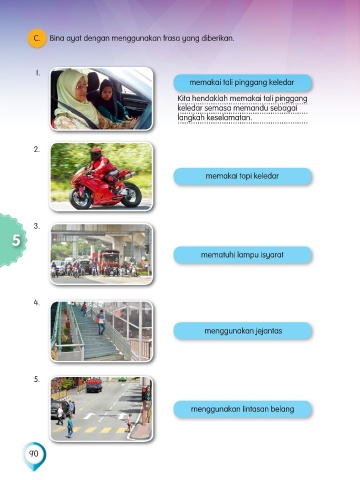 C. Bina ayat dengan menggunakan frasa yang diberikan.

1.

memakai tali pinggang keledar

Kita hendaklah memakai tali pinggang keledar semasa memandu sebagai langkah keselamatan.

2.

memakai topi keledar

5

3.

mematuhi lampu isyarat

4.

menggunakan jejantas

5.

menggunakan lintasan belang

90