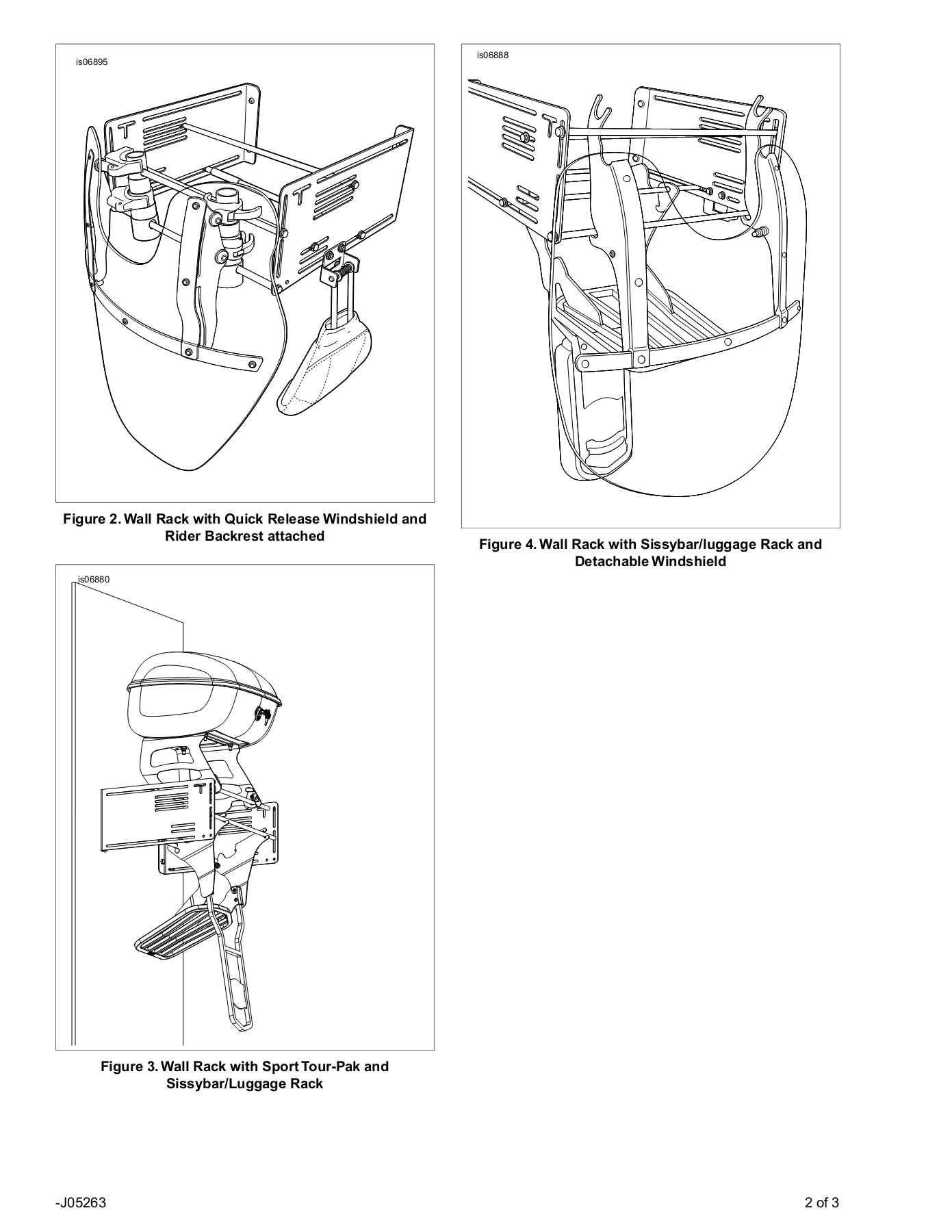 is06895

Figure 2. Wall Rack with Quick Release Windshield and Rider Backrest attached

is06880

Figure 3. Wall Rack with Sport Tour-Pak and Sissybar/Luggage Rack

is06888

Figure 4. Wall Rack with Sissybar/luggage Rack and Detachable Windshield

-J05263

2 of 3