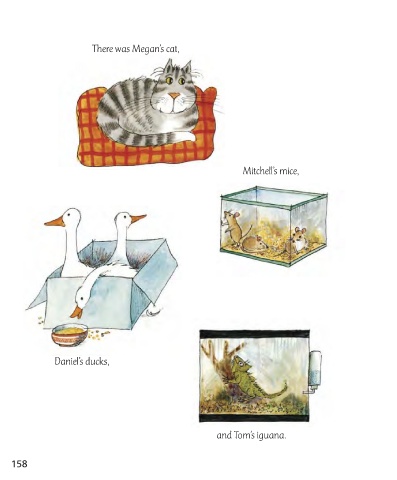 There was Megan's cat,

Mitchell's mice,

Daniel's ducks,

and Tom's iguana.

158