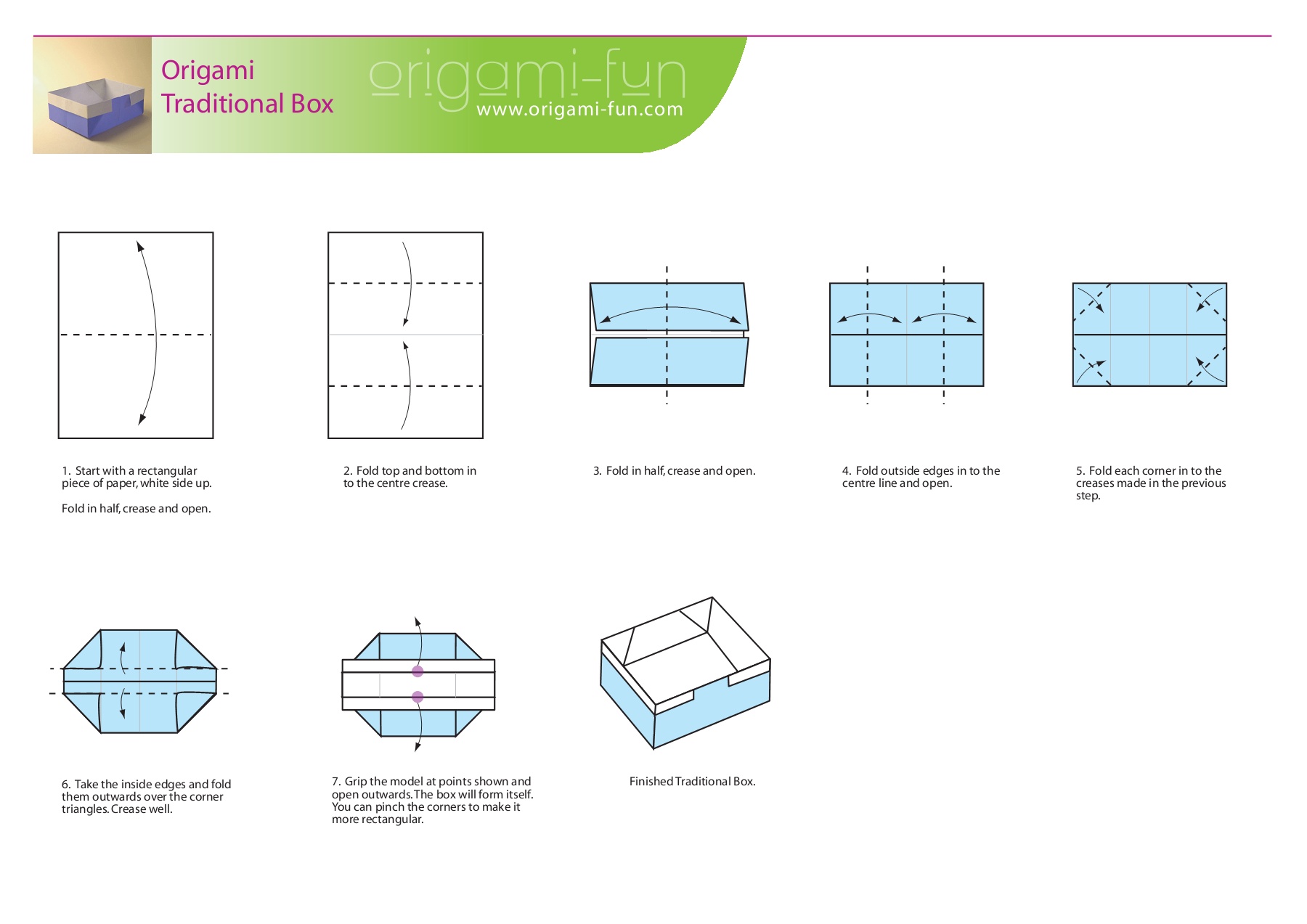 Origami Traditional Box

origami-fun
www.origami-fun.com

1. Start with a rectangular piece of paper, white side up.

Fold in half, crease and open.

2. Fold top and bottom in to the centre crease.

3. Fold in half, crease and open.

4. Fold outside edges in to the centre line and open.

5. Fold each corner in to the creases made in the previous step.

6. Take the inside edges and fold them outwards over the corner triangles. Crease well.

7. Grip the model at points shown and open outwards. The box will form itself. You can pinch the corners to make it more rectangular.

Finished Traditional Box.