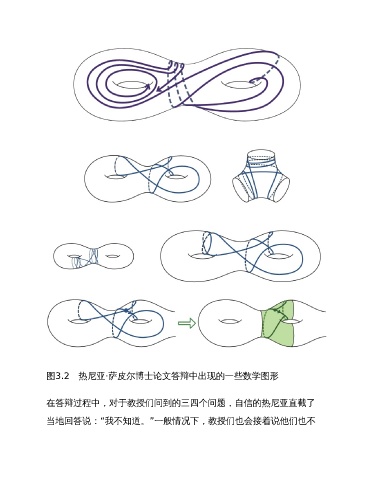 图3.2　热尼亚·萨皮尔博士论文答辩中出现的一些数学图形

在答辩过程中，对于教授们问到的三四个问题，自信的热尼亚直截了当地回答说："我不知道。"一般情况下，教授们也会接着说他们也不