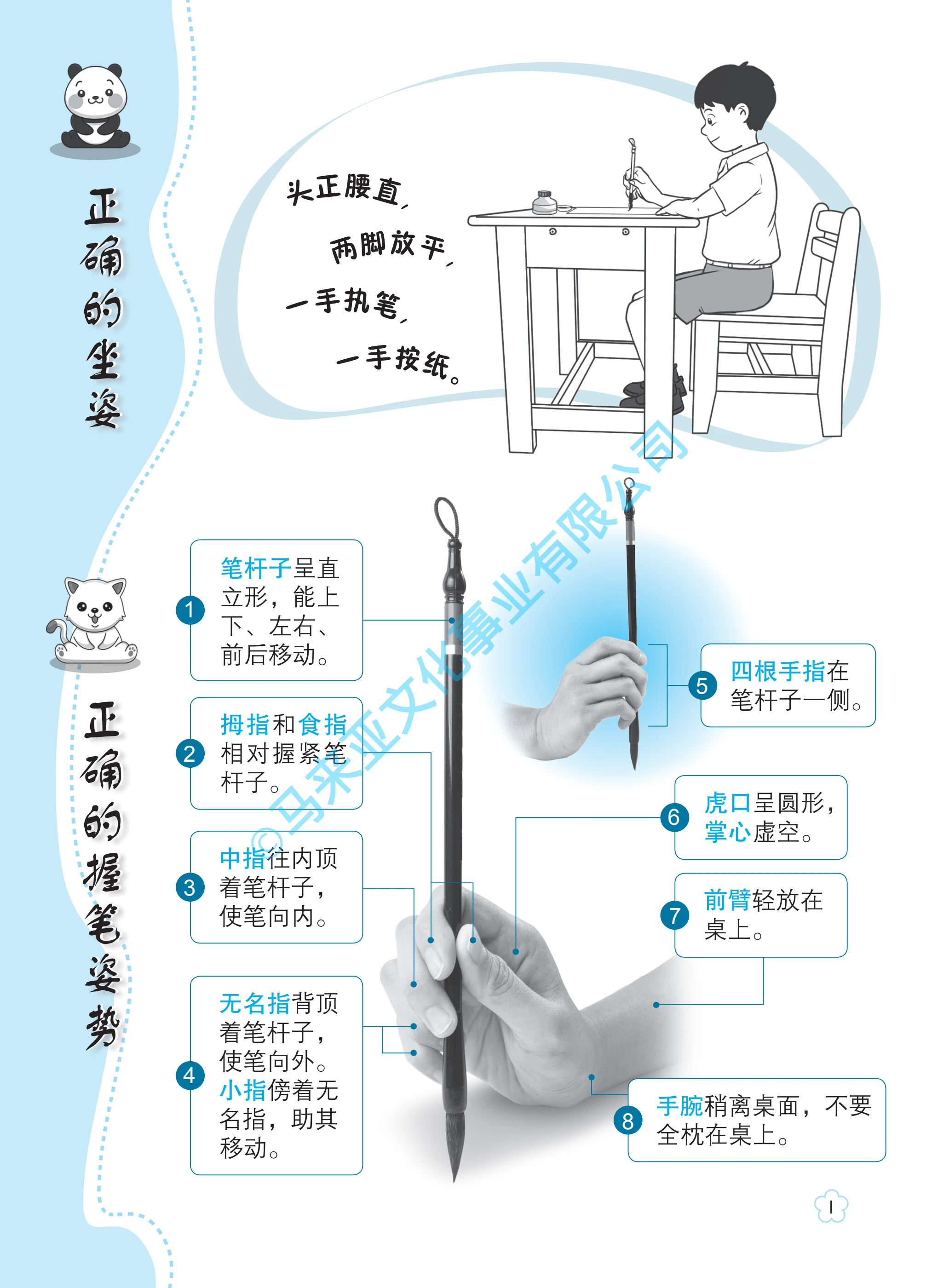 正确的坐姿

头正腰直，
两脚放平，
一手执笔，
一手按纸。

正确的握笔姿势

1 笔杆子呈直立形，能上下、左右、前后移动。

2 拇指和食指相对握紧笔杆子。

3 中指往内顶着笔杆子，使笔向内。

4 无名指背顶着笔杆子，使笔向外。小指傍着无名指，助其移动。

5 四根手指在笔杆子一侧。

6 虎口呈圆形，掌心虚空。

7 前臂轻放在桌上。

8 手腕稍离桌面，不要全枕在桌上。

©马来亚文化事业有限公司

I