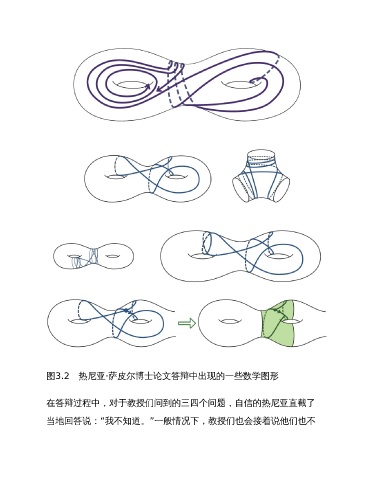 图3.2　热尼亚·萨皮尔博士论文答辩中出现的一些数学图形

在答辩过程中，对于教授们问到的三四个问题，自信的热尼亚直截了当地回答说："我不知道。"一般情况下，教授们也会接着说他们也不