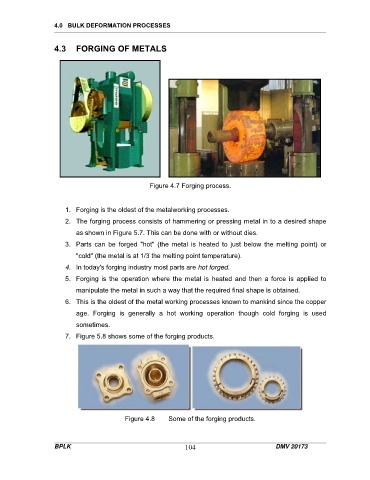 4.0 BULK DEFORMATION PROCESSES

4.3 FORGING OF METALS

Figure 4.7 Forging process.

1. Forging is the oldest of the metalworking processes.
2. The forging process consists of hammering or pressing metal in to a desired shape as shown in Figure 5.7. This can be done with or without dies.
3. Parts can be forged "hot" (the metal is heated to just below the melting point) or "cold" (the metal is at 1/3 the melting point temperature).
4. In today's forging industry most parts are hot forged.
5. Forging is the operation where the metal is heated and then a force is applied to manipulate the metal in such a way that the required final shape is obtained.
6. This is the oldest of the metal working processes known to mankind since the copper age. Forging is generally a hot working operation though cold forging is used sometimes.
7. Figure 5.8 shows some of the forging products.

Figure 4.8 Some of the forging products.

BPLK 104 DMV 20173