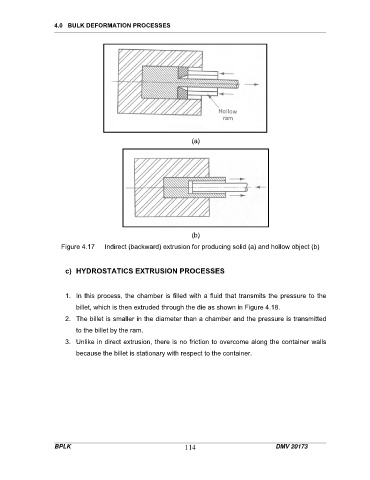 4.0 BULK DEFORMATION PROCESSES

Hollow ram

(a)

(b)

Figure 4.17 Indirect (backward) extrusion for producing solid (a) and hollow object (b)

c) HYDROSTATICS EXTRUSION PROCESSES

1. In this process, the chamber is filled with a fluid that transmits the pressure to the billet, which is then extruded through the die as shown in Figure 4.18.
2. The billet is smaller in the diameter than a chamber and the pressure is transmitted to the billet by the ram.
3. Unlike in direct extrusion, there is no friction to overcome along the container walls because the billet is stationary with respect to the container.

BPLK 114 DMV 20173