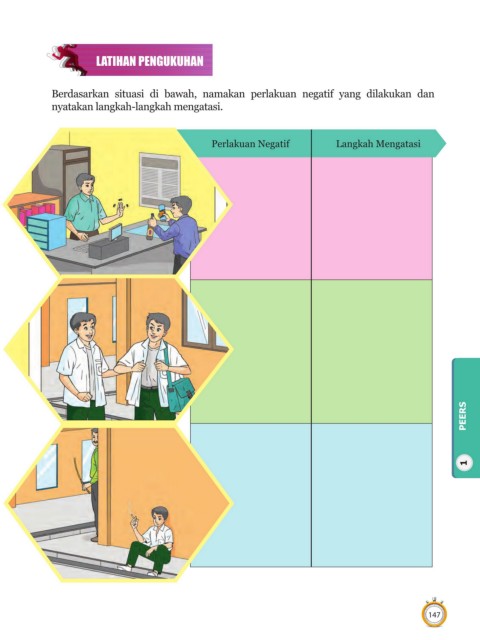 LATIHAN PENGUKUHAN

Berdasarkan situasi di bawah, namakan perlakuan negatif yang dilakukan dan nyatakan langkah-langkah mengatasi.

| Perlakuan Negatif | Langkah Mengatasi |
|---|---|
| | |
| | |
| | |

1 PEERS

147