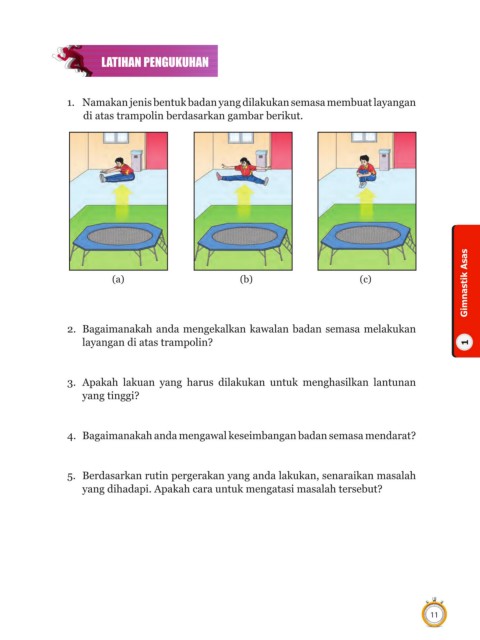 LATIHAN PENGUKUHAN

1. Namakan jenis bentuk badan yang dilakukan semasa membuat layangan di atas trampolin berdasarkan gambar berikut.

(a)

(b)

(c)

2. Bagaimanakah anda mengekalkan kawalan badan semasa melakukan layangan di atas trampolin?

3. Apakah lakuan yang harus dilakukan untuk menghasilkan lantunan yang tinggi?

4. Bagaimanakah anda mengawal keseimbangan badan semasa mendarat?

5. Berdasarkan rutin pergerakan yang anda lakukan, senaraikan masalah yang dihadapi. Apakah cara untuk mengatasi masalah tersebut?

1 Gimnastik Asas

11