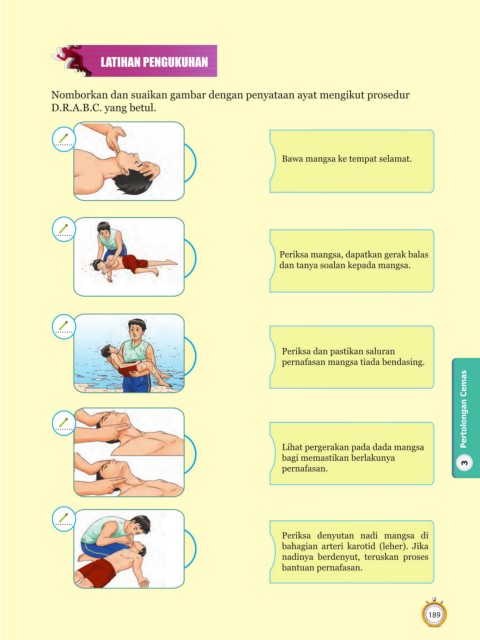 LATIHAN PENGUKUHAN

Nomborkan dan suaikan gambar dengan penyataan ayat mengikut prosedur D.R.A.B.C. yang betul.

Bawa mangsa ke tempat selamat.

Periksa mangsa, dapatkan gerak balas dan tanya soalan kepada mangsa.

Periksa dan pastikan saluran pernafasan mangsa tiada bendasing.

Lihat pergerakan pada dada mangsa bagi memastikan berlakunya pernafasan.

Periksa denyutan nadi mangsa di bahagian arteri karotid (leher). Jika nadinya berdenyut, teruskan proses bantuan pernafasan.

3 Pertolongan Cemas

189