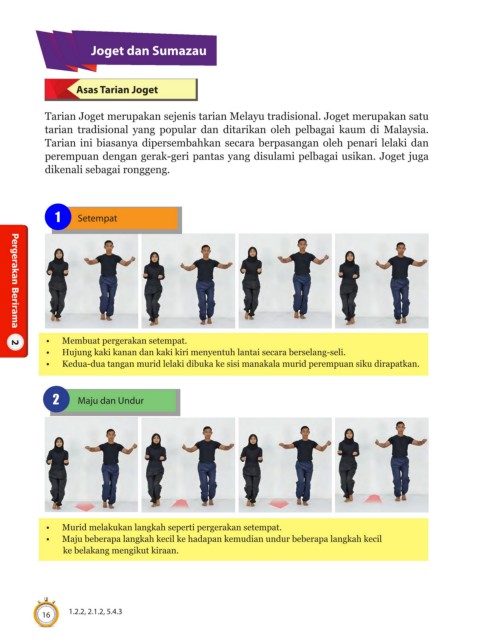 Joget dan Sumazau

Asas Tarian Joget

Tarian Joget merupakan sejenis tarian Melayu tradisional. Joget merupakan satu tarian tradisional yang popular dan ditarikan oleh pelbagai kaum di Malaysia. Tarian ini biasanya dipersembahkan secara berpasangan oleh penari lelaki dan perempuan dengan gerak-geri pantas yang disulami pelbagai usikan. Joget juga dikenali sebagai ronggeng.

Pergerakan Berirama 2

1 Setempat

• Membuat pergerakan setempat.
• Hujung kaki kanan dan kaki kiri menyentuh lantai secara berselang-seli.
• Kedua-dua tangan murid lelaki dibuka ke sisi manakala murid perempuan siku dirapatkan.

2 Maju dan Undur

• Murid melakukan langkah seperti pergerakan setempat.
• Maju beberapa langkah kecil ke hadapan kemudian undur beberapa langkah kecil ke belakang mengikut kiraan.

16 1.2.2, 2.1.2, 5.4.3