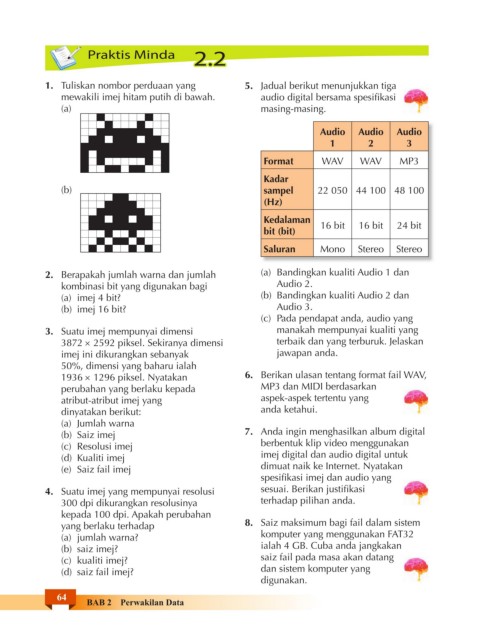 Praktis Minda 2.2

1. Tuliskan nombor perduaan yang mewakili imej hitam putih di bawah.
(a)

(b)

2. Berapakah jumlah warna dan jumlah kombinasi bit yang digunakan bagi
(a) imej 4 bit?
(b) imej 16 bit?

3. Suatu imej mempunyai dimensi 3872 × 2592 piksel. Sekiranya dimensi imej ini dikurangkan sebanyak 50%, dimensi yang baharu ialah 1936 × 1296 piksel. Nyatakan perubahan yang berlaku kepada atribut-atribut imej yang dinyatakan berikut:
(a) Jumlah warna
(b) Saiz imej
(c) Resolusi imej
(d) Kualiti imej
(e) Saiz fail imej

4. Suatu imej yang mempunyai resolusi 300 dpi dikurangkan resolusinya kepada 100 dpi. Apakah perubahan yang berlaku terhadap
(a) jumlah warna?
(b) saiz imej?
(c) kualiti imej?
(d) saiz fail imej?

5. Jadual berikut menunjukkan tiga audio digital bersama spesifikasi masing-masing.

| | Audio 1 | Audio 2 | Audio 3 |
|---|---|---|---|
| Format | WAV | WAV | MP3 |
| Kadar sampel (Hz) | 22 050 | 44 100 | 48 100 |
| Kedalaman bit (bit) | 16 bit | 16 bit | 24 bit |
| Saluran | Mono | Stereo | Stereo |

(a) Bandingkan kualiti Audio 1 dan Audio 2.
(b) Bandingkan kualiti Audio 2 dan Audio 3.
(c) Pada pendapat anda, audio yang manakah mempunyai kualiti yang terbaik dan yang terburuk. Jelaskan jawapan anda.

6. Berikan ulasan tentang format fail WAV, MP3 dan MIDI berdasarkan aspek-aspek tertentu yang anda ketahui.

7. Anda ingin menghasilkan album digital berbentuk klip video menggunakan imej digital dan audio digital untuk dimuat naik ke Internet. Nyatakan spesifikasi imej dan audio yang sesuai. Berikan justifikasi terhadap pilihan anda.

8. Saiz maksimum bagi fail dalam sistem komputer yang menggunakan FAT32 ialah 4 GB. Cuba anda jangkakan saiz fail pada masa akan datang dan sistem komputer yang digunakan.

64 BAB 2 Perwakilan Data