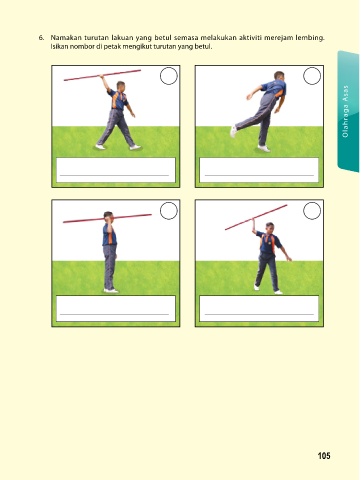 6. Namakan turutan lakuan yang betul semasa melakukan aktiviti merejam lembing. Isikan nombor di petak mengikut turutan yang betul.

Olahraga Asas

105