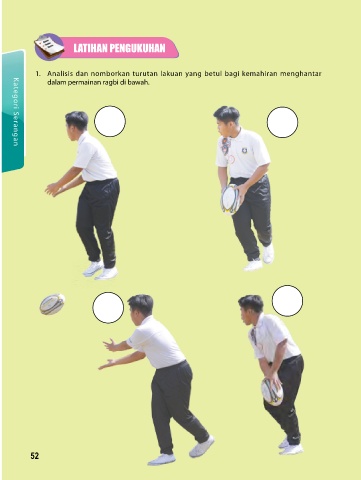 Kategori Serangan

LATIHAN PENGUKUHAN

1. Analisis dan nomborkan turutan lakuan yang betul bagi kemahiran menghantar dalam permainan ragbi di bawah.

52