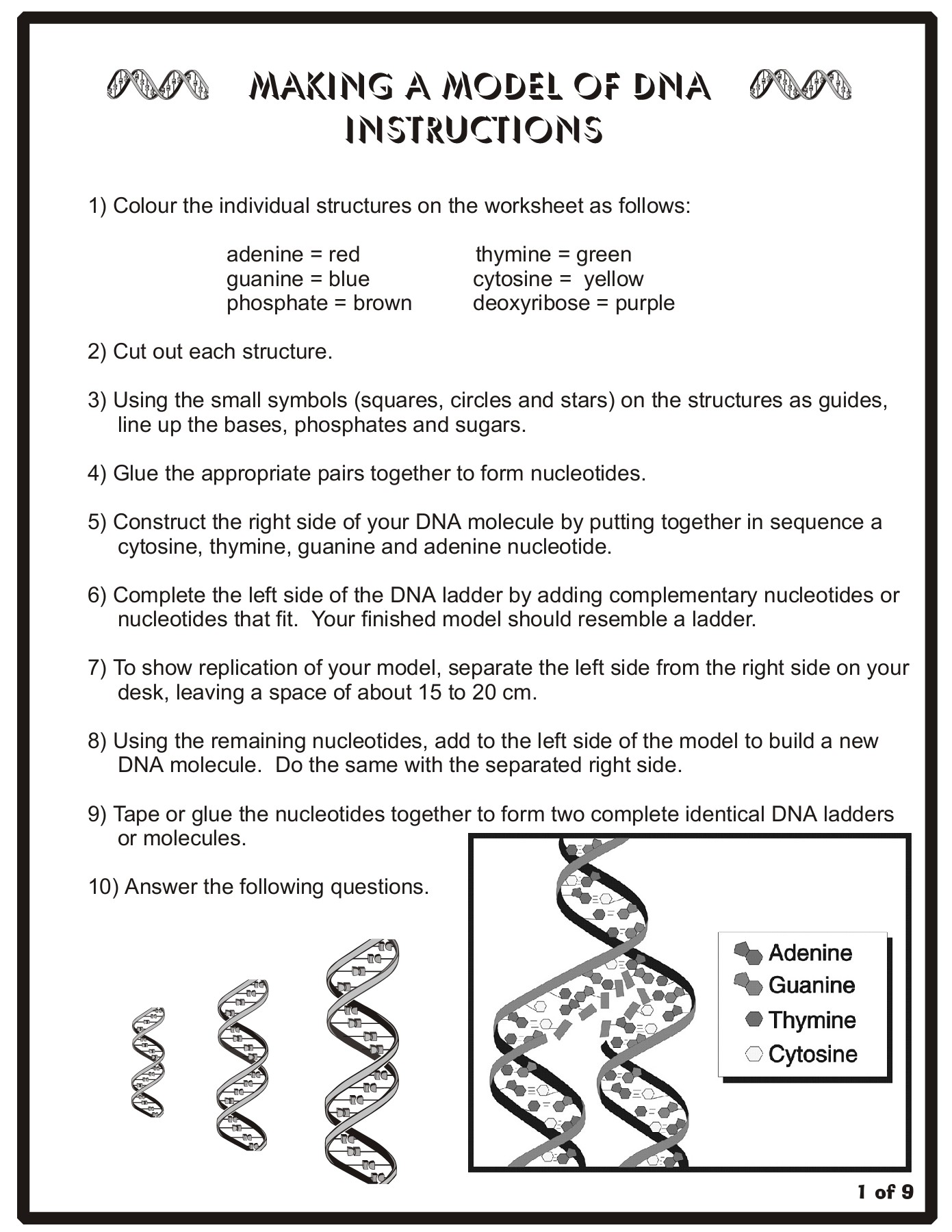 MAKING A MODEL OF DNA
INSTRUCTIONS

1) Colour the individual structures on the worksheet as follows:

adenine = red
guanine = blue
phosphate = brown

thymine = green
cytosine = yellow
deoxyribose = purple

2) Cut out each structure.

3) Using the small symbols (squares, circles and stars) on the structures as guides, line up the bases, phosphates and sugars.

4) Glue the appropriate pairs together to form nucleotides.

5) Construct the right side of your DNA molecule by putting together in sequence a cytosine, thymine, guanine and adenine nucleotide.

6) Complete the left side of the DNA ladder by adding complementary nucleotides or nucleotides that fit. Your finished model should resemble a ladder.

7) To show replication of your model, separate the left side from the right side on your desk, leaving a space of about 15 to 20 cm.

8) Using the remaining nucleotides, add to the left side of the model to build a new DNA molecule. Do the same with the separated right side.

9) Tape or glue the nucleotides together to form two complete identical DNA ladders or molecules.

10) Answer the following questions.

Adenine
Guanine
Thymine
Cytosine

1 of 9