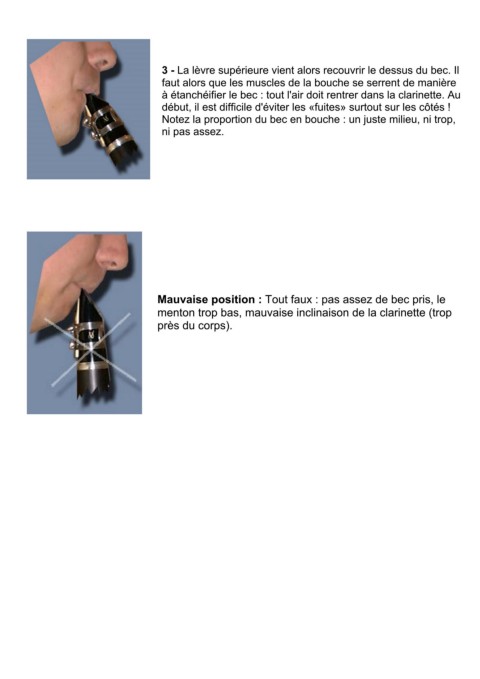 3 - La lèvre supérieure vient alors recouvrir le dessus du bec. Il faut alors que les muscles de la bouche se serrent de manière à étanchéifier le bec : tout l'air doit rentrer dans la clarinette. Au début, il est difficile d'éviter les «fuites» surtout sur les côtés ! Notez la proportion du bec en bouche : un juste milieu, ni trop, ni pas assez.

Mauvaise position : Tout faux : pas assez de bec pris, le menton trop bas, mauvaise inclinaison de la clarinette (trop près du corps).