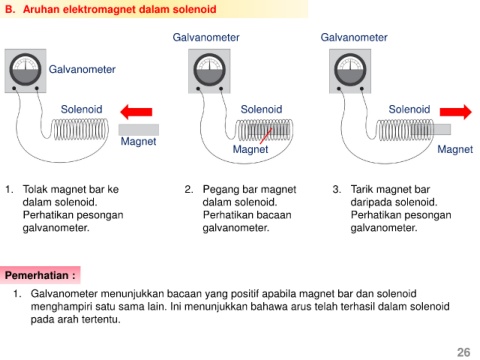 B. Aruhan elektromagnet dalam solenoid

Galvanometer

Solenoid

Magnet

Galvanometer

Solenoid

Magnet

Galvanometer

Solenoid

Magnet

1. Tolak magnet bar ke dalam solenoid. Perhatikan pesongan galvanometer.

2. Pegang bar magnet dalam solenoid. Perhatikan bacaan galvanometer.

3. Tarik magnet bar daripada solenoid. Perhatikan pesongan galvanometer.

Pemerhatian :

1. Galvanometer menunjukkan bacaan yang positif apabila magnet bar dan solenoid menghampiri satu sama lain. Ini menunjukkan bahawa arus telah terhasil dalam solenoid pada arah tertentu.

26