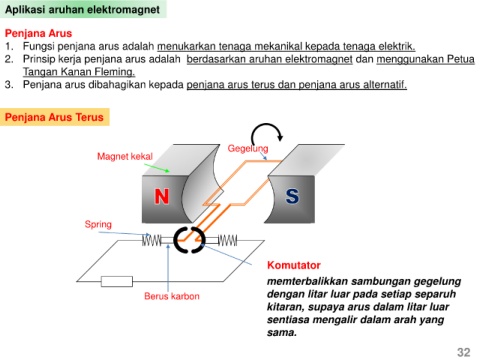 Aplikasi aruhan elektromagnet

Penjana Arus

1. Fungsi penjana arus adalah menukarkan tenaga mekanikal kepada tenaga elektrik.
2. Prinsip kerja penjana arus adalah berdasarkan aruhan elektromagnet dan menggunakan Petua Tangan Kanan Fleming.
3. Penjana arus dibahagikan kepada penjana arus terus dan penjana arus alternatif.

Penjana Arus Terus

Magnet kekal

Gegelung

N

S

Spring

Berus karbon

Komutator

memterbalikkan sambungan gegelung dengan litar luar pada setiap separuh kitaran, supaya arus dalam litar luar sentiasa mengalir dalam arah yang sama.

32