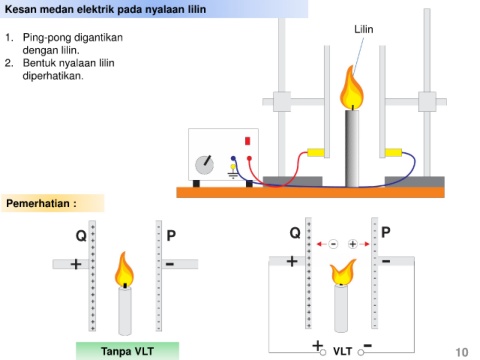 Kesan medan elektrik pada nyalaan lilin

1. Ping-pong digantikan dengan lilin.
2. Bentuk nyalaan lilin diperhatikan.

Lilin

Pemerhatian :

Q

P

+

−

Tanpa VLT

Q

P

−

+

+

−

+ VLT −

10