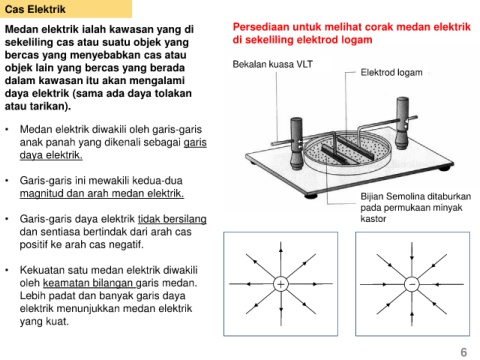 Cas Elektrik

Medan elektrik ialah kawasan yang di sekeliling cas atau suatu objek yang bercas yang menyebabkan cas atau objek lain yang bercas yang berada dalam kawasan itu akan mengalami daya elektrik (sama ada daya tolakan atau tarikan).

• Medan elektrik diwakili oleh garis-garis anak panah yang dikenali sebagai garis daya elektrik.

• Garis-garis ini mewakili kedua-dua magnitud dan arah medan elektrik.

• Garis-garis daya elektrik tidak bersilang dan sentiasa bertindak dari arah cas positif ke arah cas negatif.

• Kekuatan satu medan elektrik diwakili oleh keamatan bilangan garis medan. Lebih padat dan banyak garis daya elektrik menunjukkan medan elektrik yang kuat.

Persediaan untuk melihat corak medan elektrik di sekeliling elektrod logam

Bekalan kuasa VLT

Elektrod logam

Bijian Semolina ditaburkan pada permukaan minyak kastor

+

−

6