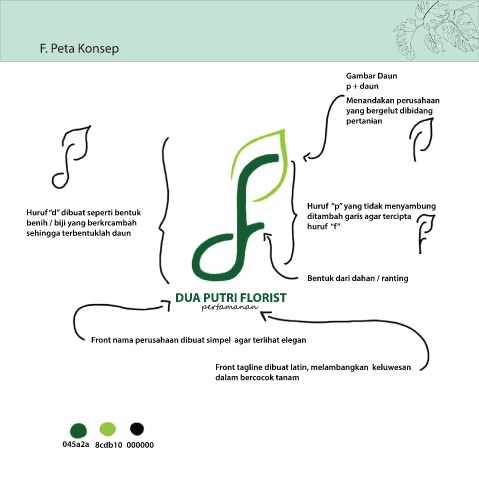 F. Peta Konsep

Gambar Daun
p + daun

Menandakan perusahaan yang bergelut dibidang pertanian

Huruf "d" dibuat seperti bentuk benih / biji yang berkrcambah sehingga terbentuklah daun

Huruf "p" yang tidak menyambung ditambah garis agar tercipta huruf "f"

Bentuk dari dahan / ranting

DUA PUTRI FLORIST
pertamanan

Front nama perusahaan dibuat simpel agar terlihat elegan

Front tagline dibuat latin, melambangkan keluwesan dalam bercocok tanam

045a2a 8cdb10 000000