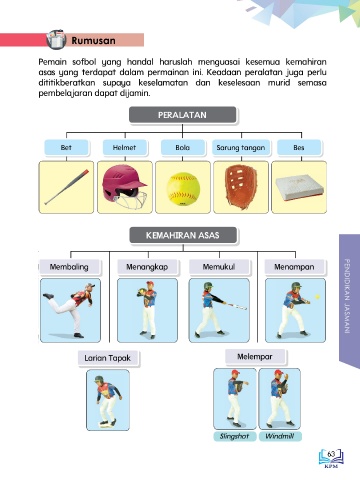 Rumusan

Pemain sofbol yang handal haruslah menguasai kesemua kemahiran asas yang terdapat dalam permainan ini. Keadaan peralatan juga perlu dititikberatkan supaya keselamatan dan keselesaan murid semasa pembelajaran dapat dijamin.

PERALATAN

Bet
Helmet
Bola
Sarung tangan
Bes

KEMAHIRAN ASAS

Membaling
Menangkap
Memukul
Menampan

Larian Tapak

Melempar

Slingshot
Windmill

PENDIDIKAN JASMANI

63
KPM