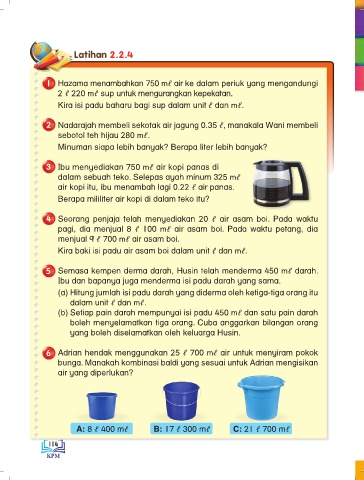 Latihan 2.2.4

1 Hazama menambahkan 750 mℓ air ke dalam periuk yang mengandungi 2 ℓ 220 mℓ sup untuk mengurangkan kepekatan.
Kira isi padu baharu bagi sup dalam unit ℓ dan mℓ.

2 Nadarajah membeli sekotak air jagung 0.35 ℓ, manakala Wani membeli sebotol teh hijau 280 mℓ.
Minuman siapa lebih banyak? Berapa liter lebih banyak?

3 Ibu menyediakan 750 mℓ air kopi panas di dalam sebuah teko. Selepas ayah minum 325 mℓ air kopi itu, ibu menambah lagi 0.22 ℓ air panas.
Berapa mililiter air kopi di dalam teko itu?

4 Seorang penjaja telah menyediakan 20 ℓ air asam boi. Pada waktu pagi, dia menjual 8 ℓ 100 mℓ air asam boi. Pada waktu petang, dia menjual 9 ℓ 700 mℓ air asam boi.
Kira baki isi padu air asam boi dalam unit ℓ dan mℓ.

5 Semasa kempen derma darah, Husin telah menderma 450 mℓ darah. Ibu dan bapanya juga menderma isi padu darah yang sama.
(a) Hitung jumlah isi padu darah yang diderma oleh ketiga-tiga orang itu dalam unit ℓ dan mℓ.
(b) Setiap pain darah mempunyai isi padu 450 mℓ dan satu pain darah boleh menyelamatkan tiga orang. Cuba anggarkan bilangan orang yang boleh diselamatkan oleh keluarga Husin.

6 Adrian hendak menggunakan 25 ℓ 700 mℓ air untuk menyiram pokok bunga. Manakah kombinasi baldi yang sesuai untuk Adrian mengisikan air yang diperlukan?

A: 8 ℓ 400 mℓ
B: 17 ℓ 300 mℓ
C: 21 ℓ 700 mℓ

116
KPM