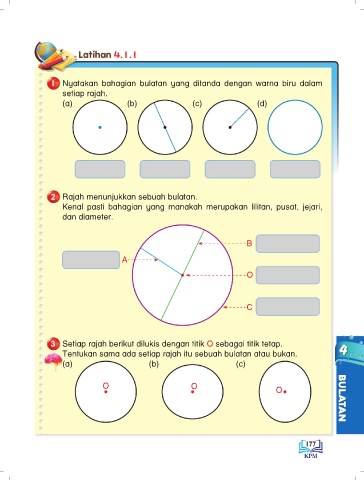 Latihan 4.1.1

1 Nyatakan bahagian bulatan yang ditanda dengan warna biru dalam setiap rajah.
(a) (b) (c) (d)

2 Rajah menunjukkan sebuah bulatan.
Kenal pasti bahagian yang manakah merupakan lilitan, pusat, jejari, dan diameter.

A
B
O
C

3 Setiap rajah berikut dilukis dengan titik O sebagai titik tetap.
Tentukan sama ada setiap rajah itu sebuah bulatan atau bukan.
(a) (b) (c)
O O O

4
BULATAN

177
KPM