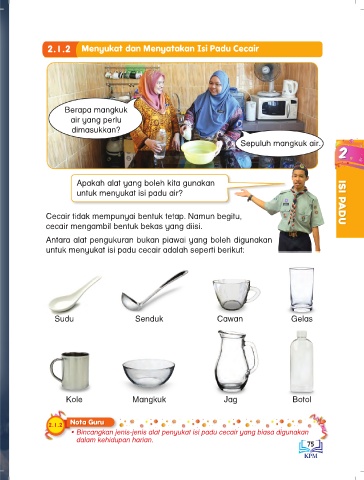 2.1.2 Menyukat dan Menyatakan Isi Padu Cecair

Berapa mangkuk air yang perlu dimasukkan?

Sepuluh mangkuk air.

2

ISI PADU

Apakah alat yang boleh kita gunakan untuk menyukat isi padu air?

Cecair tidak mempunyai bentuk tetap. Namun begitu, cecair mengambil bentuk bekas yang diisi.

Antara alat pengukuran bukan piawai yang boleh digunakan untuk menyukat isi padu cecair adalah seperti berikut:

Sudu

Senduk

Cawan

Gelas

Kole

Mangkuk

Jag

Botol

2.1.2 Nota Guru

• Bincangkan jenis-jenis alat penyukat isi padu cecair yang biasa digunakan dalam kehidupan harian.

75

KPM