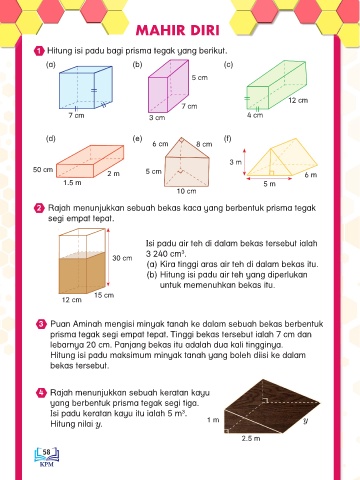 MAHIR DIRI

1 Hitung isi padu bagi prisma tegak yang berikut.

(a)
7 cm

(b)
5 cm
7 cm
3 cm

(c)
12 cm
4 cm

(d)
50 cm
2 m
1.5 m

(e)
6 cm
8 cm
5 cm
10 cm

(f)
3 m
6 m
5 m

2 Rajah menunjukkan sebuah bekas kaca yang berbentuk prisma tegak segi empat tepat.

30 cm
12 cm
15 cm

Isi padu air teh di dalam bekas tersebut ialah 3 240 $cm^3$.
(a) Kira tinggi aras air teh di dalam bekas itu.
(b) Hitung isi padu air teh yang diperlukan untuk memenuhkan bekas itu.

3 Puan Aminah mengisi minyak tanah ke dalam sebuah bekas berbentuk prisma tegak segi empat tepat. Tinggi bekas tersebut ialah 7 cm dan lebarnya 20 cm. Panjang bekas itu adalah dua kali tingginya.
Hitung isi padu maksimum minyak tanah yang boleh diisi ke dalam bekas tersebut.

4 Rajah menunjukkan sebuah keratan kayu yang berbentuk prisma tegak segi tiga.
Isi padu keratan kayu itu ialah 5 $m^3$.
Hitung nilai $y$.

1 m
$y$
2.5 m

58
KPM