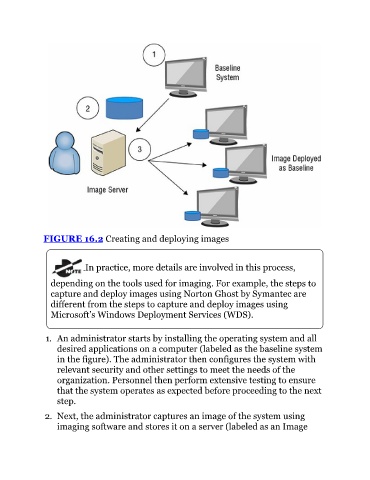 1

Baseline System

2

3

Image Deployed as Baseline

Image Server

FIGURE 16.2 Creating and deploying images

NOTE In practice, more details are involved in this process, depending on the tools used for imaging. For example, the steps to capture and deploy images using Norton Ghost by Symantec are different from the steps to capture and deploy images using Microsoft's Windows Deployment Services (WDS).

1. An administrator starts by installing the operating system and all desired applications on a computer (labeled as the baseline system in the figure). The administrator then configures the system with relevant security and other settings to meet the needs of the organization. Personnel then perform extensive testing to ensure that the system operates as expected before proceeding to the next step.

2. Next, the administrator captures an image of the system using imaging software and stores it on a server (labeled as an Image