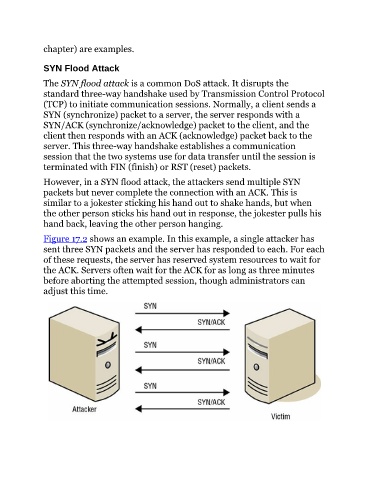 chapter) are examples.

SYN Flood Attack

The SYN flood attack is a common DoS attack. It disrupts the standard three-way handshake used by Transmission Control Protocol (TCP) to initiate communication sessions. Normally, a client sends a SYN (synchronize) packet to a server, the server responds with a SYN/ACK (synchronize/acknowledge) packet to the client, and the client then responds with an ACK (acknowledge) packet back to the server. This three-way handshake establishes a communication session that the two systems use for data transfer until the session is terminated with FIN (finish) or RST (reset) packets.

However, in a SYN flood attack, the attackers send multiple SYN packets but never complete the connection with an ACK. This is similar to a jokester sticking his hand out to shake hands, but when the other person sticks his hand out in response, the jokester pulls his hand back, leaving the other person hanging.

Figure 17.2 shows an example. In this example, a single attacker has sent three SYN packets and the server has responded to each. For each of these requests, the server has reserved system resources to wait for the ACK. Servers often wait for the ACK for as long as three minutes before aborting the attempted session, though administrators can adjust this time.

SYN
SYN/ACK
SYN
SYN/ACK
SYN
SYN/ACK
Attacker
Victim