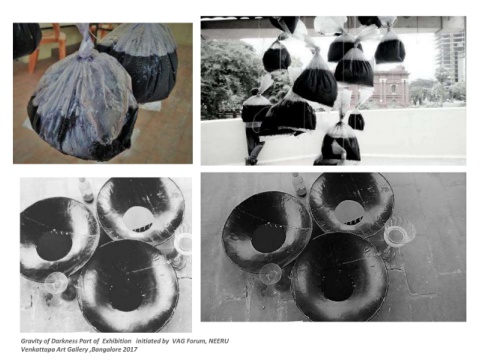 Gravity of Darkness Part of Exhibition initiated by VAG Forum, NEERU
Venkattapa Art Gallery ,Bangalore 2017