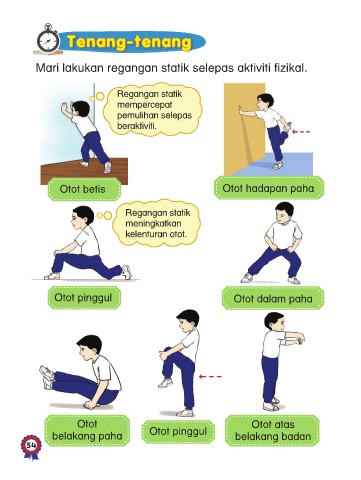 Tenang-tenang

Mari lakukan regangan statik selepas aktiviti fizikal.

Regangan statik mempercepat pemulihan selepas beraktiviti.

Otot betis

Otot hadapan paha

Regangan statik meningkatkan kelenturan otot.

Otot pinggul

Otot dalam paha

Otot belakang paha

Otot pinggul

Otot atas belakang badan

54