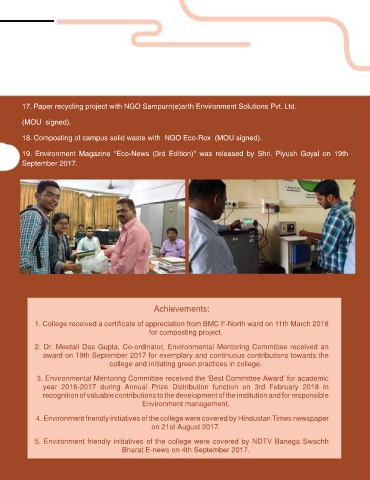 17. Paper recycling project with NGO Sampurn(e)arth Environment Solutions Pvt. Ltd.

(MOU signed).

18. Composting of campus solid waste with NGO Eco-Rox (MOU signed).

19. Environment Magazine "Eco-News (3rd Edition)" was released by Shri. Piyush Goyal on 19th September 2017.

Achievements:

1. College received a certificate of appreciation from BMC F-North ward on 11th March 2018 for composting project.

2. Dr. Meetali Das Gupta, Co-ordinator, Environmental Mentoring Committee received an award on 19th September 2017 for exemplary and continuous contributions towards the college and initiating green practices in college.

3. Environmental Mentoring Committee received the 'Best Committee Award' for academic year 2016-2017 during Annual Prize Distribution function on 3rd February 2018 in recognition of valuable contributions to the development of the institution and for responsible Environment management.

4. Environment friendly initiatives of the college were covered by Hindustan Times newspaper on 21st August 2017.

5. Environment friendly initiatives of the college were covered by NDTV Banega Swachh Bharat E-news on 4th September 2017.