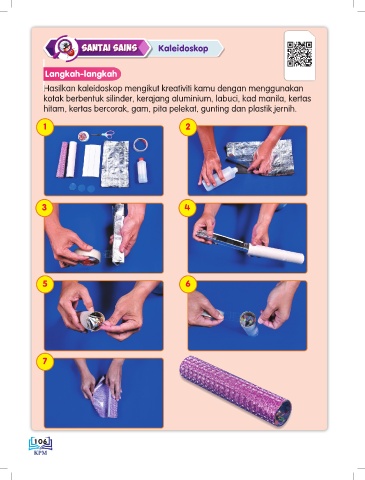 SANTAI SAINS

Kaleidoskop

Langkah-langkah

Hasilkan kaleidoskop mengikut kreativiti kamu dengan menggunakan kotak berbentuk silinder, kerajang aluminium, labuci, kad manila, kertas hitam, kertas bercorak, gam, pita pelekat, gunting dan plastik jernih.

1

2

3

4

5

6

7

106

KPM