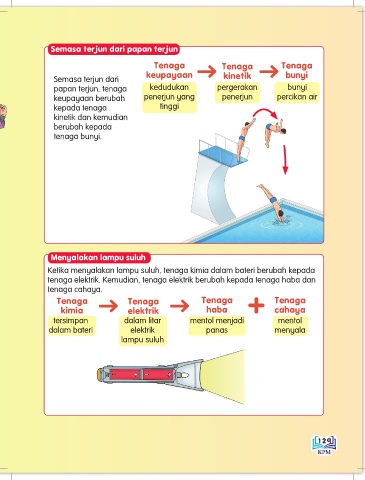 Semasa terjun dari papan terjun

Semasa terjun dari papan terjun, tenaga keupayaan berubah kepada tenaga kinetik dan kemudian berubah kepada tenaga bunyi.

Tenaga keupayaan
kedudukan penerjun yang tinggi

Tenaga kinetik
pergerakan penerjun

Tenaga bunyi
bunyi percikan air

Menyalakan lampu suluh

Ketika menyalakan lampu suluh, tenaga kimia dalam bateri berubah kepada tenaga elektrik. Kemudian, tenaga elektrik berubah kepada tenaga haba dan tenaga cahaya.

Tenaga kimia
tersimpan dalam bateri

Tenaga elektrik
dalam litar elektrik lampu suluh

Tenaga haba
mentol menjadi panas

Tenaga cahaya
mentol menyala

129
KPM