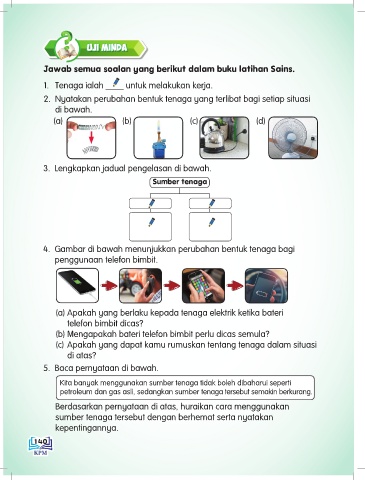 UJI MINDA

Jawab semua soalan yang berikut dalam buku latihan Sains.

1. Tenaga ialah ____ untuk melakukan kerja.

2. Nyatakan perubahan bentuk tenaga yang terlibat bagi setiap situasi di bawah.

(a) (b) (c) (d)

3. Lengkapkan jadual pengelasan di bawah.

Sumber tenaga

4. Gambar di bawah menunjukkan perubahan bentuk tenaga bagi penggunaan telefon bimbit.

(a) Apakah yang berlaku kepada tenaga elektrik ketika bateri telefon bimbit dicas?
(b) Mengapakah bateri telefon bimbit perlu dicas semula?
(c) Apakah yang dapat kamu rumuskan tentang tenaga dalam situasi di atas?

5. Baca pernyataan di bawah.

Kita banyak menggunakan sumber tenaga tidak boleh dibaharui seperti petroleum dan gas asli, sedangkan sumber tenaga tersebut semakin berkurang.

Berdasarkan pernyataan di atas, huraikan cara menggunakan sumber tenaga tersebut dengan berhemat serta nyatakan kepentingannya.

140
KPM