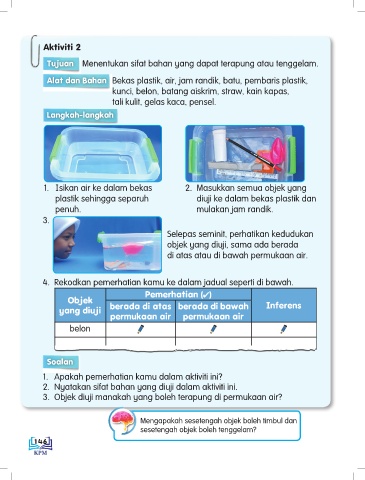 Aktiviti 2

Tujuan Menentukan sifat bahan yang dapat terapung atau tenggelam.

Alat dan Bahan Bekas plastik, air, jam randik, batu, pembaris plastik, kunci, belon, batang aiskrim, straw, kain kapas, tali kulit, gelas kaca, pensel.

Langkah-langkah

1. Isikan air ke dalam bekas plastik sehingga separuh penuh.

2. Masukkan semua objek yang diuji ke dalam bekas plastik dan mulakan jam randik.

3. Selepas seminit, perhatikan kedudukan objek yang diuji, sama ada berada di atas atau di bawah permukaan air.

4. Rekodkan pemerhatian kamu ke dalam jadual seperti di bawah.

| Objek yang diuji | Pemerhatian (✓) berada di atas permukaan air | Pemerhatian (✓) berada di bawah permukaan air | Inferens |
|---|---|---|---|
| belon | | | |
| | | | |

Soalan

1. Apakah pemerhatian kamu dalam aktiviti ini?
2. Nyatakan sifat bahan yang diuji dalam aktiviti ini.
3. Objek diuji manakah yang boleh terapung di permukaan air?

Mengapakah sesetengah objek boleh timbul dan sesetengah objek boleh tenggelam?

146
KPM