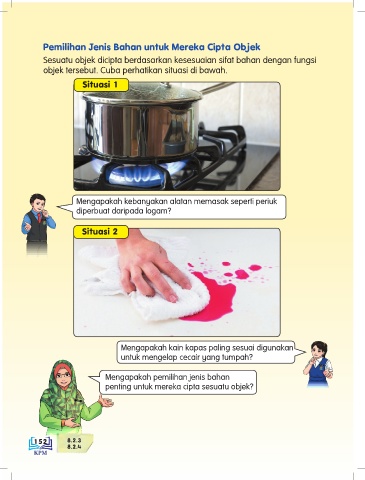 Pemilihan Jenis Bahan untuk Mereka Cipta Objek

Sesuatu objek dicipta berdasarkan kesesuaian sifat bahan dengan fungsi objek tersebut. Cuba perhatikan situasi di bawah.

Situasi 1

Mengapakah kebanyakan alatan memasak seperti periuk diperbuat daripada logam?

Situasi 2

Mengapakah kain kapas paling sesuai digunakan untuk mengelap cecair yang tumpah?

Mengapakah pemilihan jenis bahan penting untuk mereka cipta sesuatu objek?

152

KPM

8.2.3
8.2.4