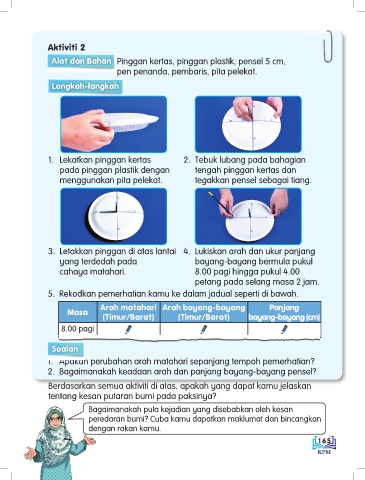 Aktiviti 2

Alat dan Bahan Pinggan kertas, pinggan plastik, pensel 5 cm, pen penanda, pembaris, pita pelekat.

Langkah-langkah

1. Lekatkan pinggan kertas pada pinggan plastik dengan menggunakan pita pelekat.

2. Tebuk lubang pada bahagian tengah pinggan kertas dan tegakkan pensel sebagai tiang.

3. Letakkan pinggan di atas lantai yang terdedah pada cahaya matahari.

4. Lukiskan arah dan ukur panjang bayang-bayang bermula pukul 8.00 pagi hingga pukul 4.00 petang pada selang masa 2 jam.

5. Rekodkan pemerhatian kamu ke dalam jadual seperti di bawah.

| Masa | Arah matahari (Timur/Barat) | Arah bayang-bayang (Timur/Barat) | Panjang bayang-bayang (cm) |
|---|---|---|---|
| 8.00 pagi | | | |

Soalan

1. Apakah perubahan arah matahari sepanjang tempoh pemerhatian?
2. Bagaimanakah keadaan arah dan panjang bayang-bayang pensel?

Berdasarkan semua aktiviti di atas, apakah yang dapat kamu jelaskan tentang kesan putaran bumi pada paksinya?

Bagaimanakah pula kejadian yang disebabkan oleh kesan peredaran bumi? Cuba kamu dapatkan maklumat dan bincangkan dengan rakan kamu.

165
KPM