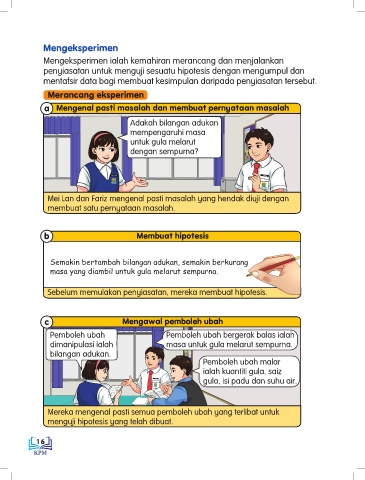 Mengeksperimen

Mengeksperimen ialah kemahiran merancang dan menjalankan penyiasatan untuk menguji sesuatu hipotesis dengan mengumpul dan mentafsir data bagi membuat kesimpulan daripada penyiasatan tersebut.

Merancang eksperimen

a Mengenal pasti masalah dan membuat pernyataan masalah

Adakah bilangan adukan mempengaruhi masa untuk gula melarut dengan sempurna?

Mei Lan dan Fariz mengenal pasti masalah yang hendak diuji dengan membuat satu pernyataan masalah.

b Membuat hipotesis

Semakin bertambah bilangan adukan, semakin berkurang masa yang diambil untuk gula melarut sempurna.

Sebelum memulakan penyiasatan, mereka membuat hipotesis.

c Mengawal pemboleh ubah

Pemboleh ubah dimanipulasi ialah bilangan adukan.

Pemboleh ubah bergerak balas ialah masa untuk gula melarut sempurna.

Pemboleh ubah malar ialah kuantiti gula, saiz gula, isi padu dan suhu air.

Mereka mengenal pasti semua pemboleh ubah yang terlibat untuk menguji hipotesis yang telah dibuat.

16
KPM