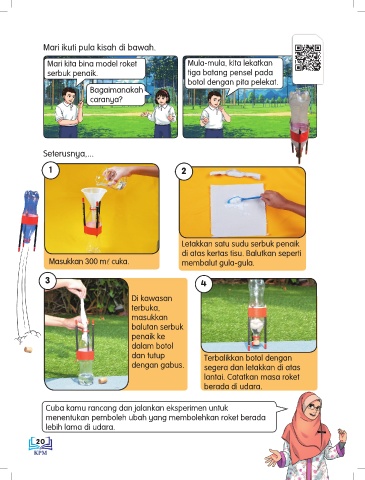 Mari ikuti pula kisah di bawah.

Mari kita bina model roket serbuk penaik.

Bagaimanakah caranya?

Mula-mula, kita lekatkan tiga batang pensel pada botol dengan pita pelekat.

Seterusnya,...

1

Masukkan 300 mℓ cuka.

2

Letakkan satu sudu serbuk penaik di atas kertas tisu. Balutkan seperti membalut gula-gula.

3

Di kawasan terbuka, masukkan balutan serbuk penaik ke dalam botol dan tutup dengan gabus.

4

Terbalikkan botol dengan segera dan letakkan di atas lantai. Catatkan masa roket berada di udara.

Cuba kamu rancang dan jalankan eksperimen untuk menentukan pemboleh ubah yang membolehkan roket berada lebih lama di udara.

20

KPM