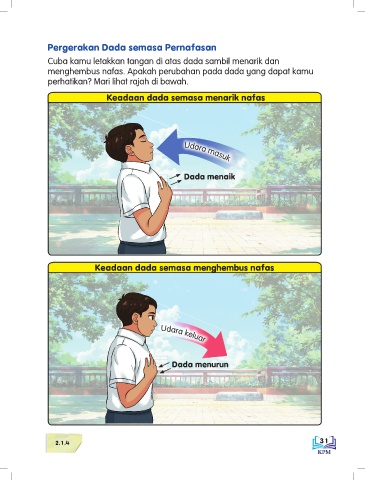 Pergerakan Dada semasa Pernafasan

Cuba kamu letakkan tangan di atas dada sambil menarik dan menghembus nafas. Apakah perubahan pada dada yang dapat kamu perhatikan? Mari lihat rajah di bawah.

Keadaan dada semasa menarik nafas

Udara masuk

Dada menaik

Keadaan dada semasa menghembus nafas

Udara keluar

Dada menurun

2.1.4

31

KPM