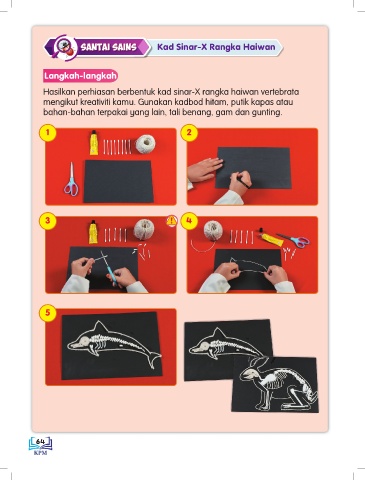 SANTAI SAINS

Kad Sinar-X Rangka Haiwan

Langkah-langkah

Hasilkan perhiasan berbentuk kad sinar-X rangka haiwan vertebrata mengikut kreativiti kamu. Gunakan kadbod hitam, putik kapas atau bahan-bahan terpakai yang lain, tali benang, gam dan gunting.

1

2

3

4

5

64

KPM