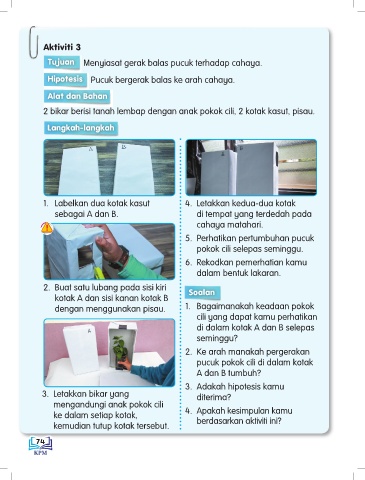 Aktiviti 3

Tujuan Menyiasat gerak balas pucuk terhadap cahaya.

Hipotesis Pucuk bergerak balas ke arah cahaya.

Alat dan Bahan

2 bikar berisi tanah lembap dengan anak pokok cili, 2 kotak kasut, pisau.

Langkah-langkah

A B

1. Labelkan dua kotak kasut sebagai A dan B.

2. Buat satu lubang pada sisi kiri kotak A dan sisi kanan kotak B dengan menggunakan pisau.

A

3. Letakkan bikar yang mengandungi anak pokok cili ke dalam setiap kotak, kemudian tutup kotak tersebut.

A B

4. Letakkan kedua-dua kotak di tempat yang terdedah pada cahaya matahari.

5. Perhatikan pertumbuhan pucuk pokok cili selepas seminggu.

6. Rekodkan pemerhatian kamu dalam bentuk lakaran.

Soalan

1. Bagaimanakah keadaan pokok cili yang dapat kamu perhatikan di dalam kotak A dan B selepas seminggu?

2. Ke arah manakah pergerakan pucuk pokok cili di dalam kotak A dan B tumbuh?

3. Adakah hipotesis kamu diterima?

4. Apakah kesimpulan kamu berdasarkan aktiviti ini?

74
KPM