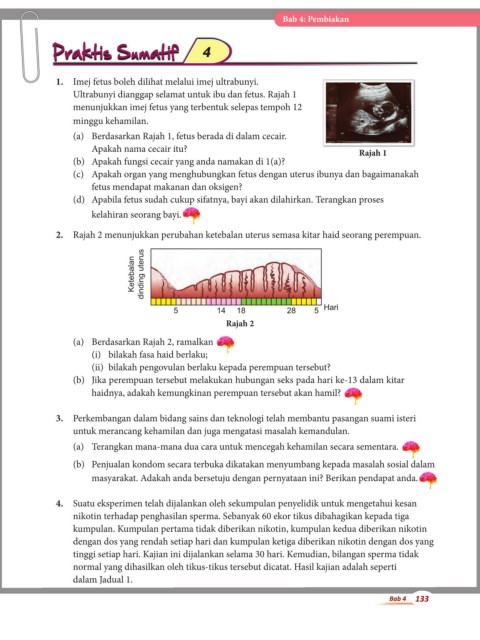 Bab 4: Pembiakan

Praktis Sumatif 4

1. Imej fetus boleh dilihat melalui imej ultrabunyi. Ultrabunyi dianggap selamat untuk ibu dan fetus. Rajah 1 menunjukkan imej fetus yang terbentuk selepas tempoh 12 minggu kehamilan.

Rajah 1

(a) Berdasarkan Rajah 1, fetus berada di dalam cecair. Apakah nama cecair itu?
(b) Apakah fungsi cecair yang anda namakan di 1(a)?
(c) Apakah organ yang menghubungkan fetus dengan uterus ibunya dan bagaimanakah fetus mendapat makanan dan oksigen?
(d) Apabila fetus sudah cukup sifatnya, bayi akan dilahirkan. Terangkan proses kelahiran seorang bayi.

2. Rajah 2 menunjukkan perubahan ketebalan uterus semasa kitar haid seorang perempuan.

Ketebalan dinding uterus
5 14 18 28 5 Hari
Rajah 2

(a) Berdasarkan Rajah 2, ramalkan
(i) bilakah fasa haid berlaku;
(ii) bilakah pengovulan berlaku kepada perempuan tersebut?
(b) Jika perempuan tersebut melakukan hubungan seks pada hari ke-13 dalam kitar haidnya, adakah kemungkinan perempuan tersebut akan hamil?

3. Perkembangan dalam bidang sains dan teknologi telah membantu pasangan suami isteri untuk merancang kehamilan dan juga mengatasi masalah kemandulan.
(a) Terangkan mana-mana dua cara untuk mencegah kehamilan secara sementara.
(b) Penjualan kondom secara terbuka dikatakan menyumbang kepada masalah sosial dalam masyarakat. Adakah anda bersetuju dengan pernyataan ini? Berikan pendapat anda.

4. Suatu eksperimen telah dijalankan oleh sekumpulan penyelidik untuk mengetahui kesan nikotin terhadap penghasilan sperma. Sebanyak 60 ekor tikus dibahagikan kepada tiga kumpulan. Kumpulan pertama tidak diberikan nikotin, kumpulan kedua diberikan nikotin dengan dos yang rendah setiap hari dan kumpulan ketiga diberikan nikotin dengan dos yang tinggi setiap hari. Kajian ini dijalankan selama 30 hari. Kemudian, bilangan sperma tidak normal yang dihasilkan oleh tikus-tikus tersebut dicatat. Hasil kajian adalah seperti dalam Jadual 1.

Bab 4 133