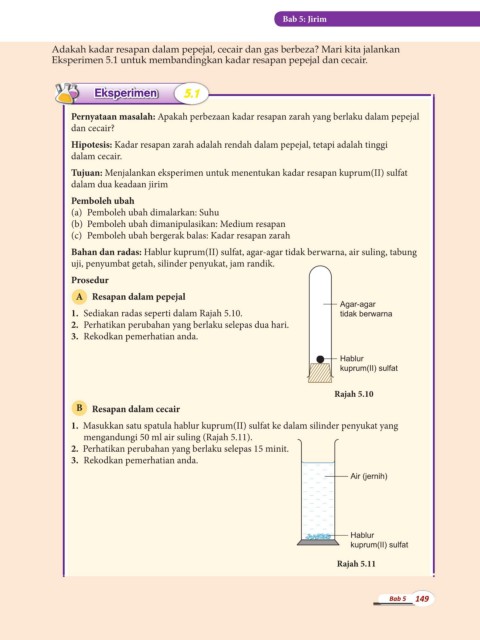 Bab 5: Jirim

Adakah kadar resapan dalam pepejal, cecair dan gas berbeza? Mari kita jalankan Eksperimen 5.1 untuk membandingkan kadar resapan pepejal dan cecair.

Eksperimen 5.1

**Pernyataan masalah:** Apakah perbezaan kadar resapan zarah yang berlaku dalam pepejal dan cecair?

**Hipotesis:** Kadar resapan zarah adalah rendah dalam pepejal, tetapi adalah tinggi dalam cecair.

**Tujuan:** Menjalankan eksperimen untuk menentukan kadar resapan kuprum(II) sulfat dalam dua keadaan jirim

**Pemboleh ubah**
(a) Pemboleh ubah dimalarkan: Suhu
(b) Pemboleh ubah dimanipulasikan: Medium resapan
(c) Pemboleh ubah bergerak balas: Kadar resapan zarah

**Bahan dan radas:** Hablur kuprum(II) sulfat, agar-agar tidak berwarna, air suling, tabung uji, penyumbat getah, silinder penyukat, jam randik.

**Prosedur**

A Resapan dalam pepejal
1. Sediakan radas seperti dalam Rajah 5.10.
2. Perhatikan perubahan yang berlaku selepas dua hari.
3. Rekodkan pemerhatian anda.

Agar-agar tidak berwarna
Hablur kuprum(II) sulfat
Rajah 5.10

B Resapan dalam cecair
1. Masukkan satu spatula hablur kuprum(II) sulfat ke dalam silinder penyukat yang mengandungi 50 ml air suling (Rajah 5.11).
2. Perhatikan perubahan yang berlaku selepas 15 minit.
3. Rekodkan pemerhatian anda.

Air (jernih)
Hablur kuprum(II) sulfat
Rajah 5.11

Bab 5 149