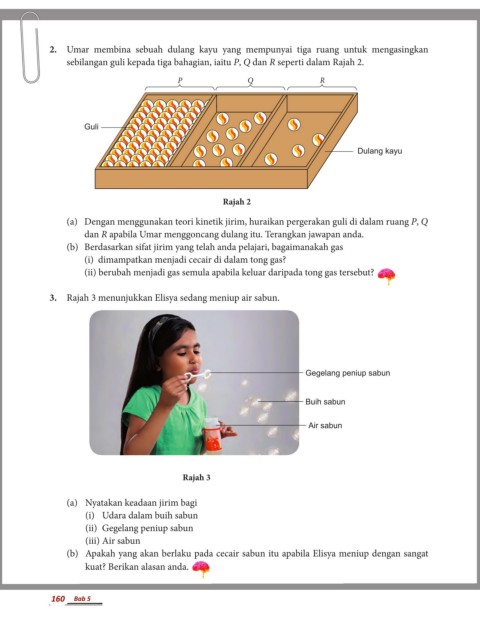 2. Umar membina sebuah dulang kayu yang mempunyai tiga ruang untuk mengasingkan sebilangan guli kepada tiga bahagian, iaitu $P$, $Q$ dan $R$ seperti dalam Rajah 2.

P

Q

R

Guli

Dulang kayu

Rajah 2

(a) Dengan menggunakan teori kinetik jirim, huraikan pergerakan guli di dalam ruang $P$, $Q$ dan $R$ apabila Umar menggoncang dulang itu. Terangkan jawapan anda.
(b) Berdasarkan sifat jirim yang telah anda pelajari, bagaimanakah gas
(i) dimampatkan menjadi cecair di dalam tong gas?
(ii) berubah menjadi gas semula apabila keluar daripada tong gas tersebut?

3. Rajah 3 menunjukkan Elisya sedang meniup air sabun.

Gegelang peniup sabun

Buih sabun

Air sabun

Rajah 3

(a) Nyatakan keadaan jirim bagi
(i) Udara dalam buih sabun
(ii) Gegelang peniup sabun
(iii) Air sabun
(b) Apakah yang akan berlaku pada cecair sabun itu apabila Elisya meniup dengan sangat kuat? Berikan alasan anda.

160 Bab 5